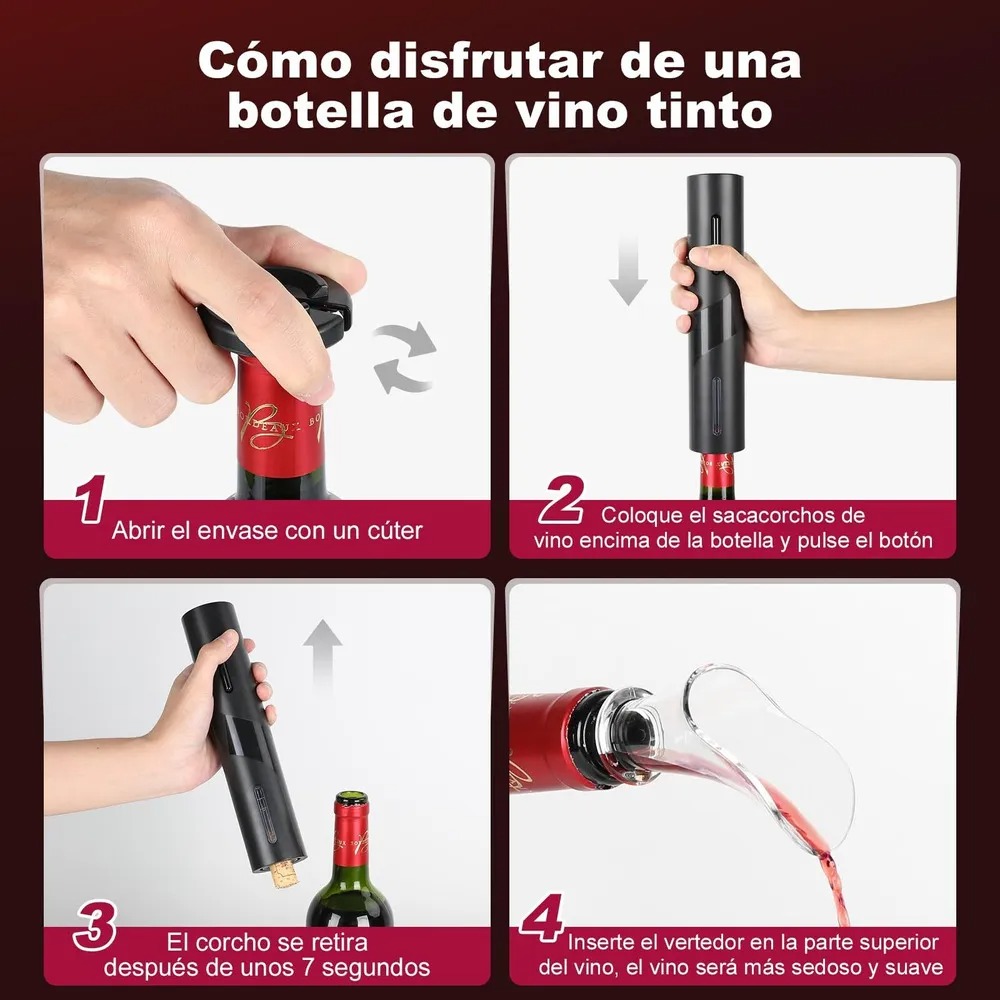 Cómo disfrutar de una botella de vino tinto

1 Abrir el envase con un cúter

2 Coloque el sacacorchos de vino encima de la botella y pulse el botón

3 El corcho se retira después de unos 7 segundos

4 Inserte el vertedor en la parte superior del vino, el vino será más sedoso y suave