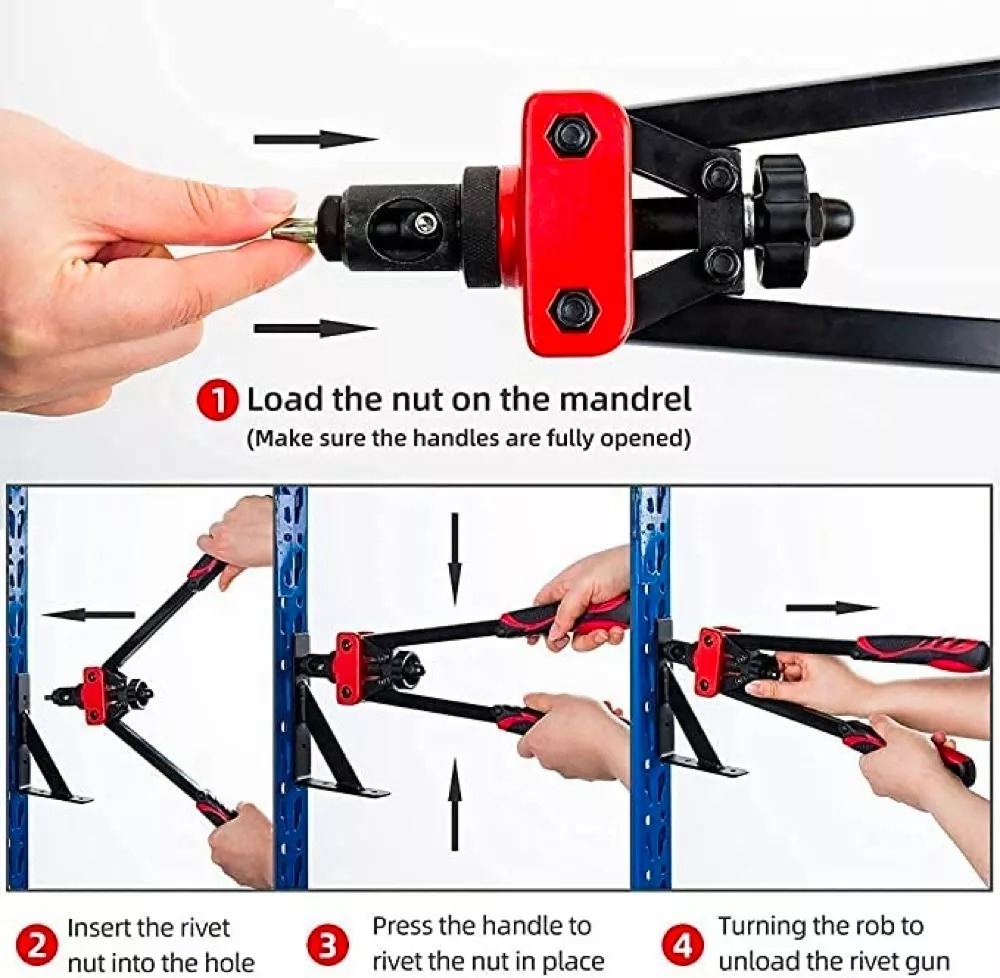 1 Load the nut on the mandrel
(Make sure the handles are fully opened)

2 Insert the rivet nut into the hole

3 Press the handle to rivet the nut in place

4 Turning the rob to unload the rivet gun