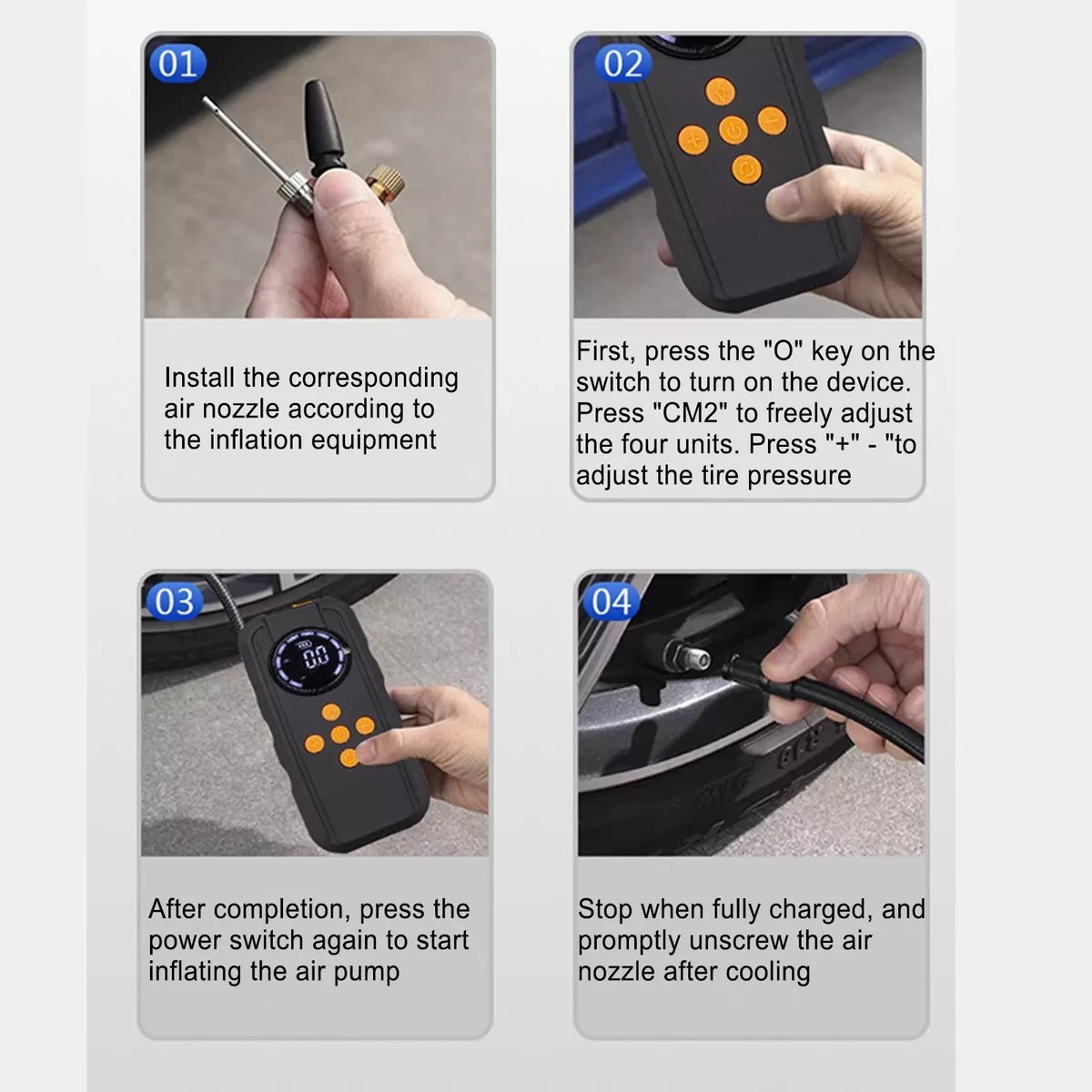 01

Install the corresponding air nozzle according to the inflation equipment

02

First, press the "O" key on the switch to turn on the device. Press "CM2" to freely adjust the four units. Press "+" - "to adjust the tire pressure

03

00

After completion, press the power switch again to start inflating the air pump

04

Stop when fully charged, and promptly unscrew the air nozzle after cooling