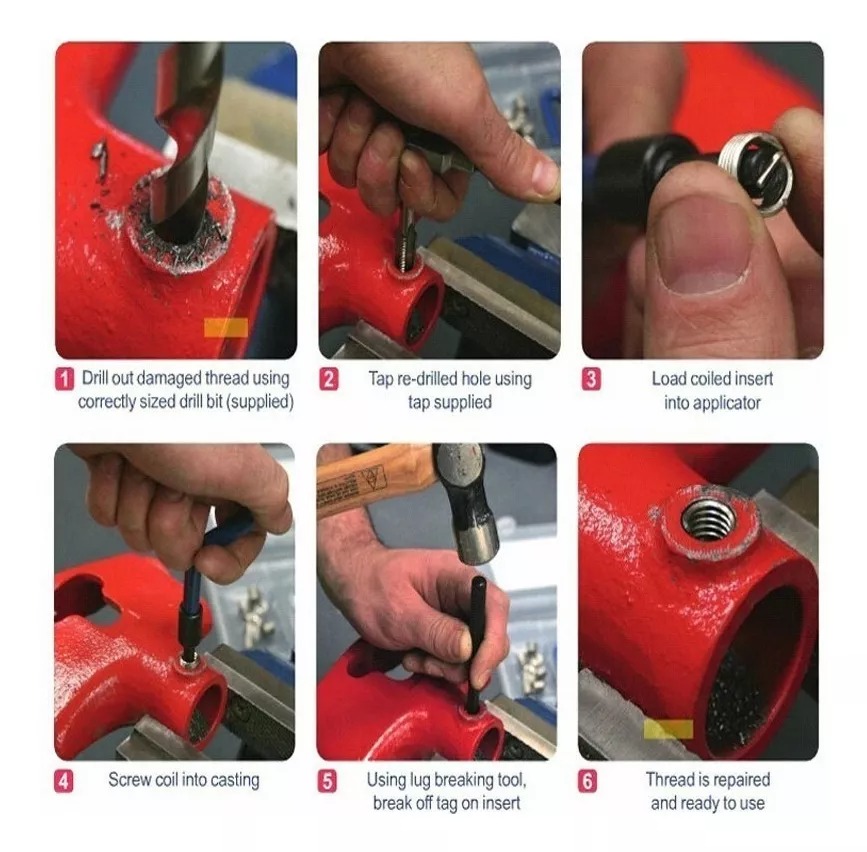 1 Drill out damaged thread using correctly sized drill bit (supplied)

2 Tap re-drilled hole using tap supplied

3 Load coiled insert into applicator

4 Screw coil into casting

5 Using lug breaking tool, break off tag on insert

6 Thread is repaired and ready to use