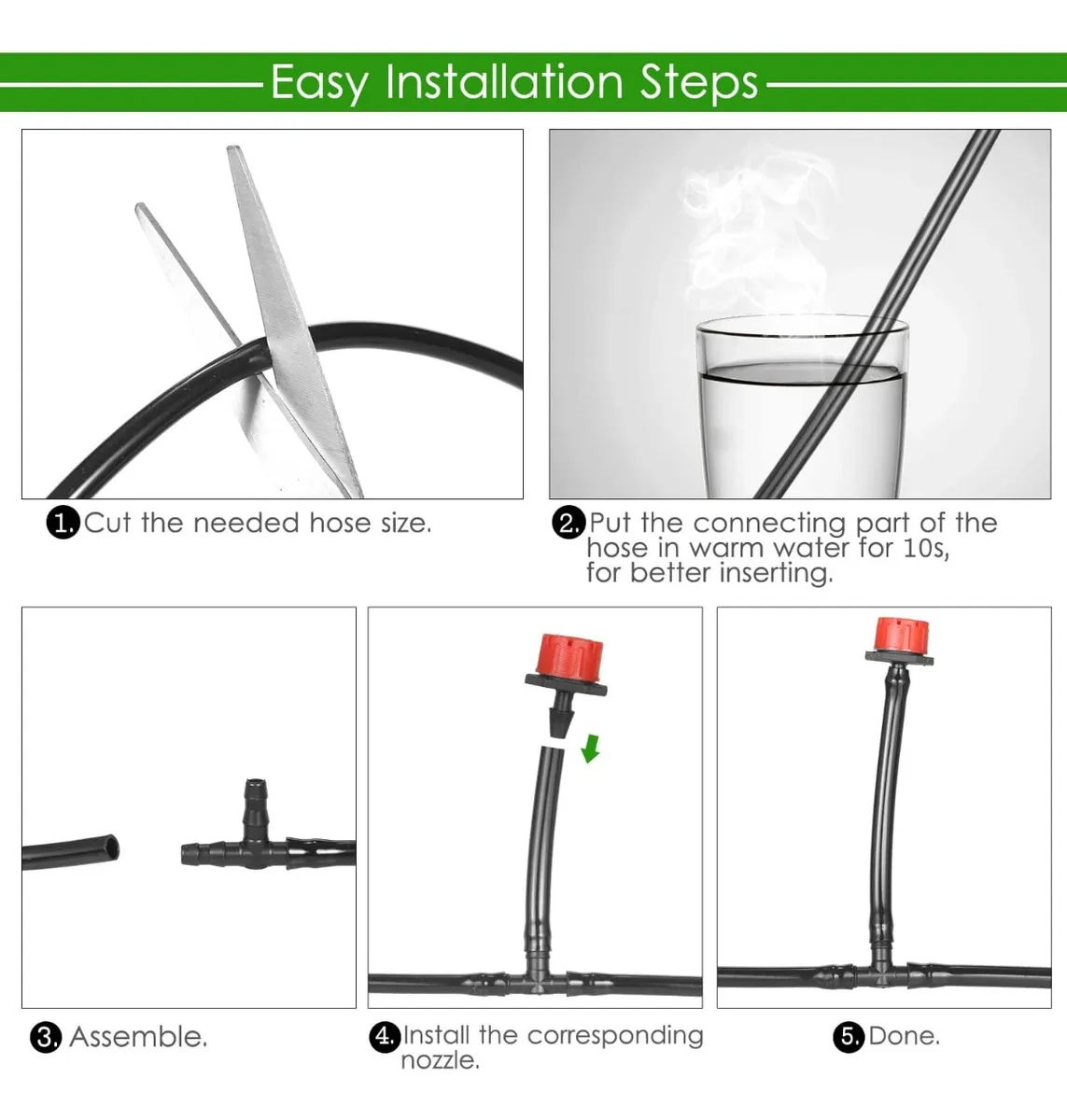 Easy Installation Steps

1. Cut the needed hose size.

2. Put the connecting part of the hose in warm water for 10s, for better inserting.

3. Assemble.

4. Install the corresponding nozzle.

5. Done.